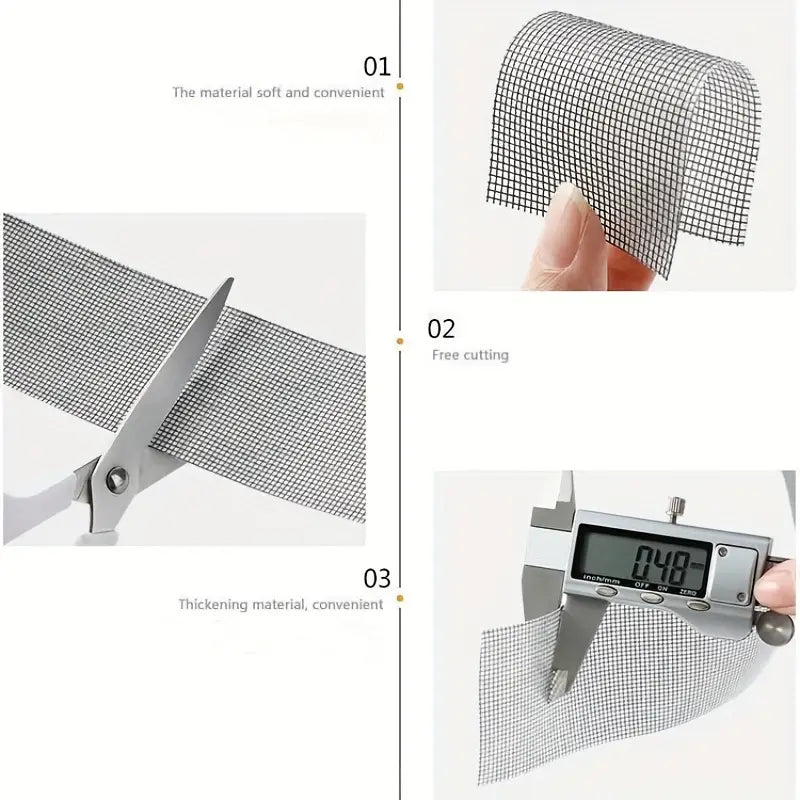 01
The material soft and convenient

02
Free cutting

03
Thickening material, convenient

0.48
inch/mm OFF ON ZERO